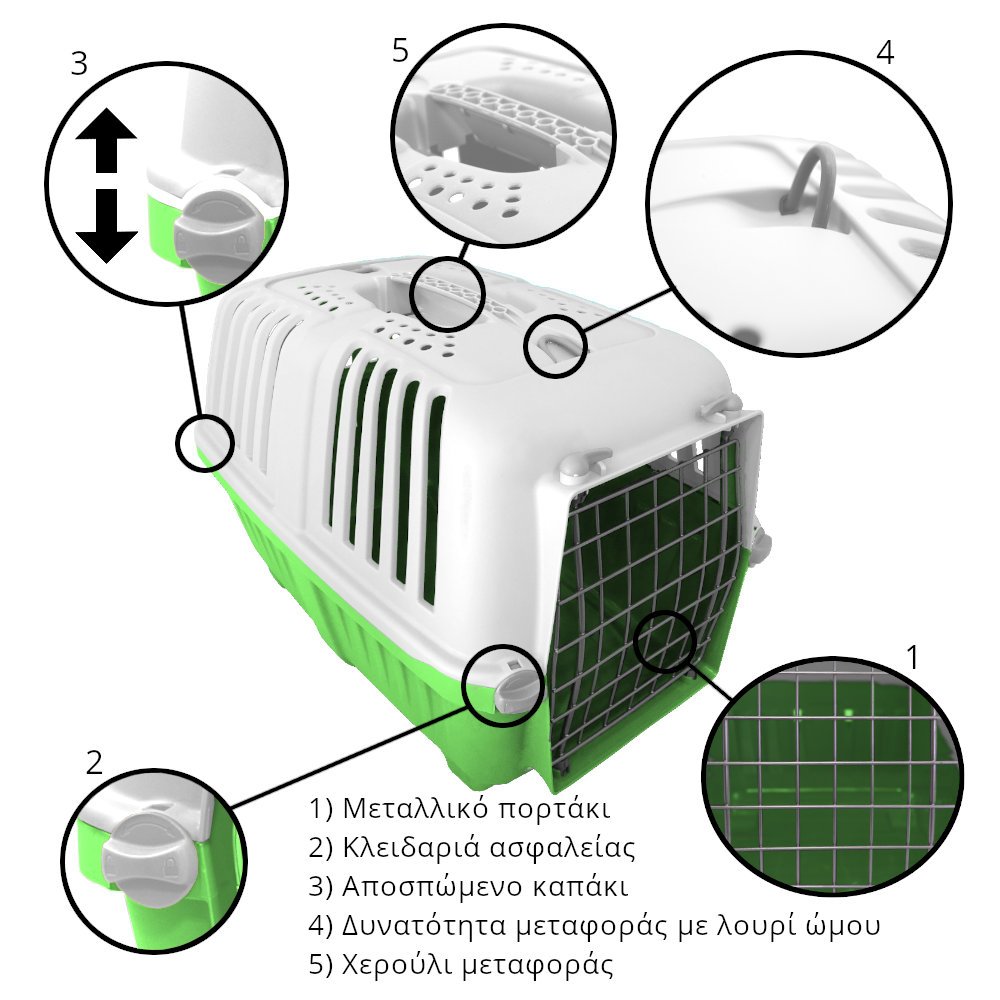 3

5

4

1

2

1) Μεταλλικό πορτάκι
2) Κλειδαριά ασφαλείας
3) Αποσπώμενο καπάκι
4) Δυνατότητα μεταφοράς με λουρί ώμου
5) Χερούλι μεταφοράς